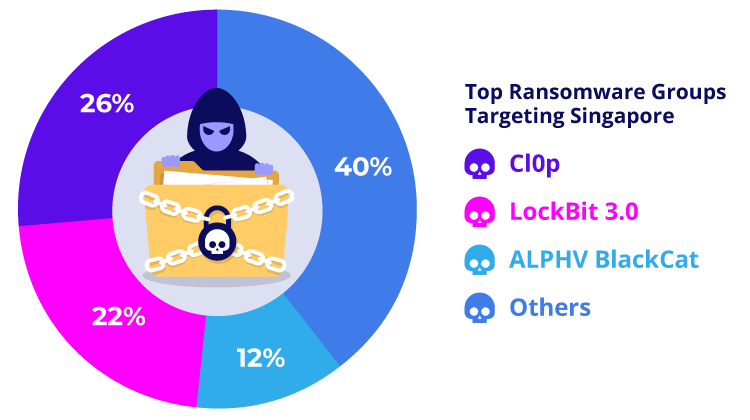 26%

40%

22%

12%

Top Ransomware Groups Targeting Singapore

Cl0p

LockBit 3.0

ALPHV BlackCat

Others