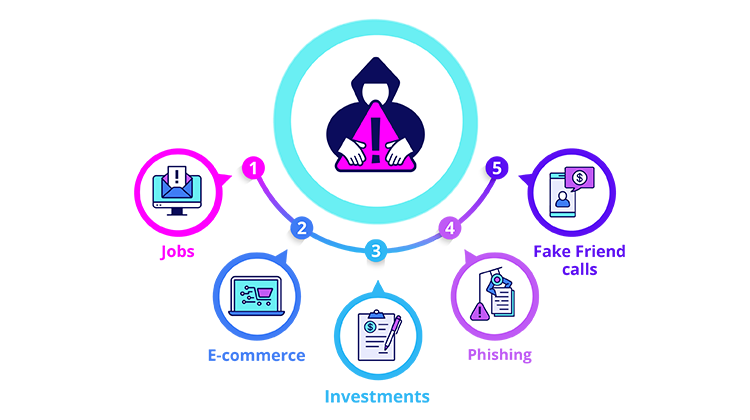 1
Jobs
2
E-commerce
3
Investments
4
Phishing
5
Fake Friend calls